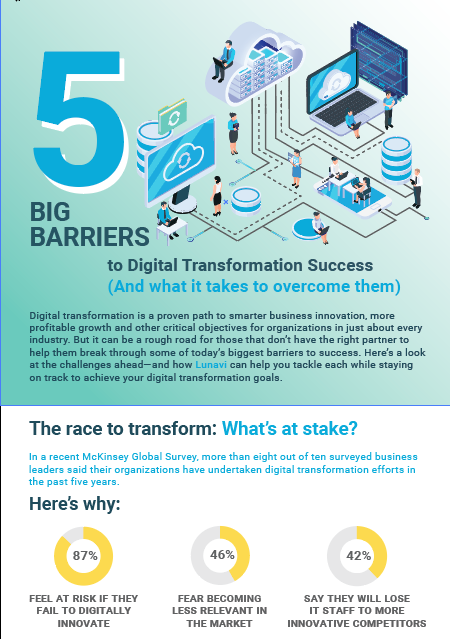 5
BIG BARRIERS
to Digital Transformation Success
(And what it takes to overcome them)

Digital transformation is a proven path to smarter business innovation, more profitable growth and other critical objectives for organizations in just about every industry. But it can be a rough road for those that don't have the right partner to help them break through some of today's biggest barriers to success. Here's a look at the challenges ahead—and how Lunavi can help you tackle each while staying on track to achieve your digital transformation goals.

The race to transform: What's at stake?

In a recent McKinsey Global Survey, more than eight out of ten surveyed business leaders said their organizations have undertaken digital transformation efforts in the past five years.

Here's why:

87%
FEEL AT RISK IF THEY FAIL TO DIGITALLY INNOVATE

46%
FEAR BECOMING LESS RELEVANT IN THE MARKET

42%
SAY THEY WILL LOSE IT STAFF TO MORE INNOVATIVE COMPETITORS